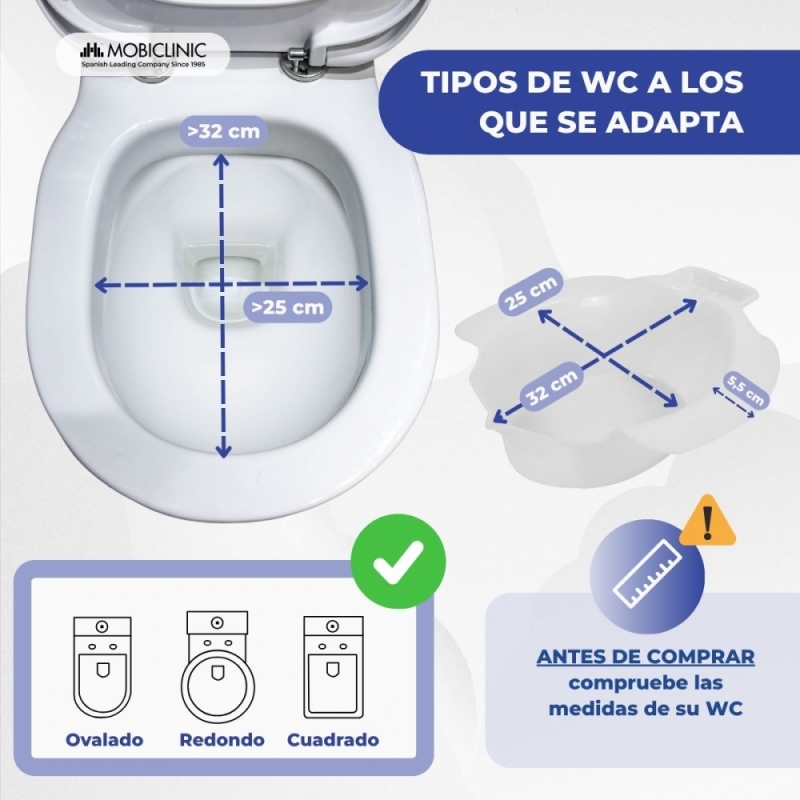 MOBICLINIC
Spanish Leading Company Since 1985

TIPOS DE WC A LOS QUE SE ADAPTA

>32 cm

>25 cm

25 cm

32 cm

5,5 cm

Ovalado

Redondo

Cuadrado

ANTES DE COMPRAR compruebe las medidas de su WC