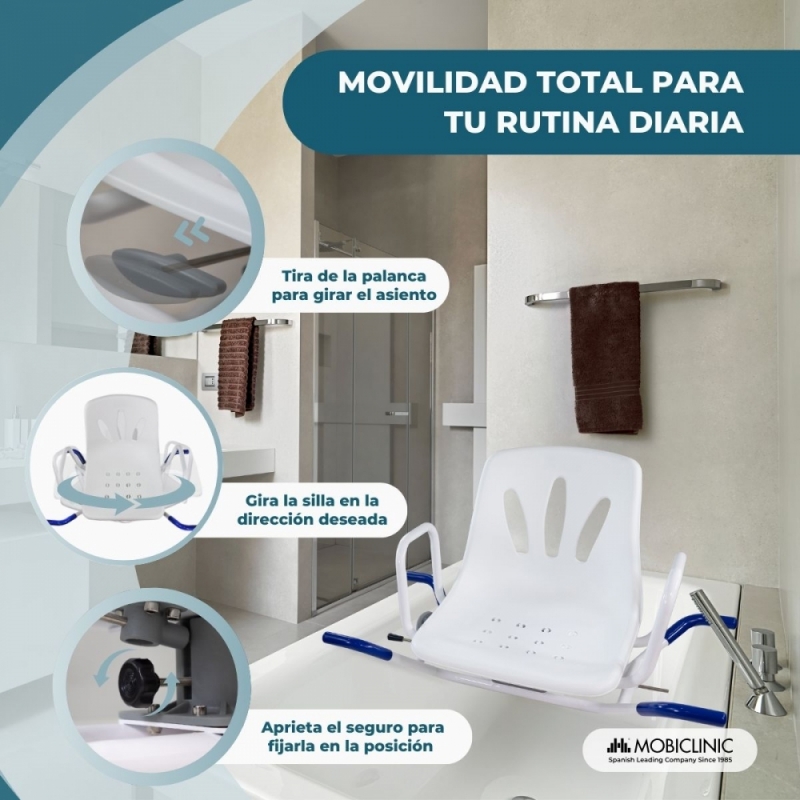 MOVILIDAD TOTAL PARA TU RUTINA DIARIA

Tira de la palanca para girar el asiento

Gira la silla en la dirección deseada

Aprieta el seguro para fijarla en la posición

MOBICLINIC
Spanish Leading Company Since 1985