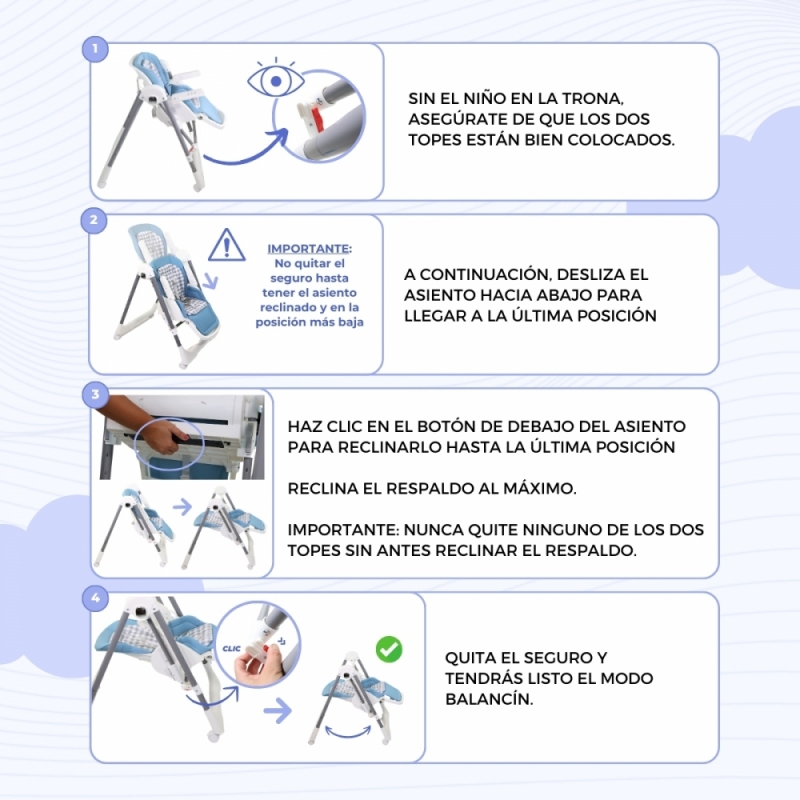 1

SIN EL NIÑO EN LA TRONA, ASEGÚRATE DE QUE LOS DOS TOPES ESTÁN BIEN COLOCADOS.

2

IMPORTANTE:
No quitar el seguro hasta tener el asiento reclinado y en la posición más baja

A CONTINUACIÓN, DESLIZA EL ASIENTO HACIA ABAJO PARA LLEGAR A LA ÚLTIMA POSICIÓN

3

HAZ CLIC EN EL BOTÓN DE DEBAJO DEL ASIENTO PARA RECLINARLO HASTA LA ÚLTIMA POSICIÓN

RECLINA EL RESPALDO AL MÁXIMO.

IMPORTANTE: NUNCA QUITE NINGUNO DE LOS DOS TOPES SIN ANTES RECLINAR EL RESPALDO.

4

CLIC

QUITA EL SEGURO Y TENDRÁS LISTO EL MODO BALANCÍN.