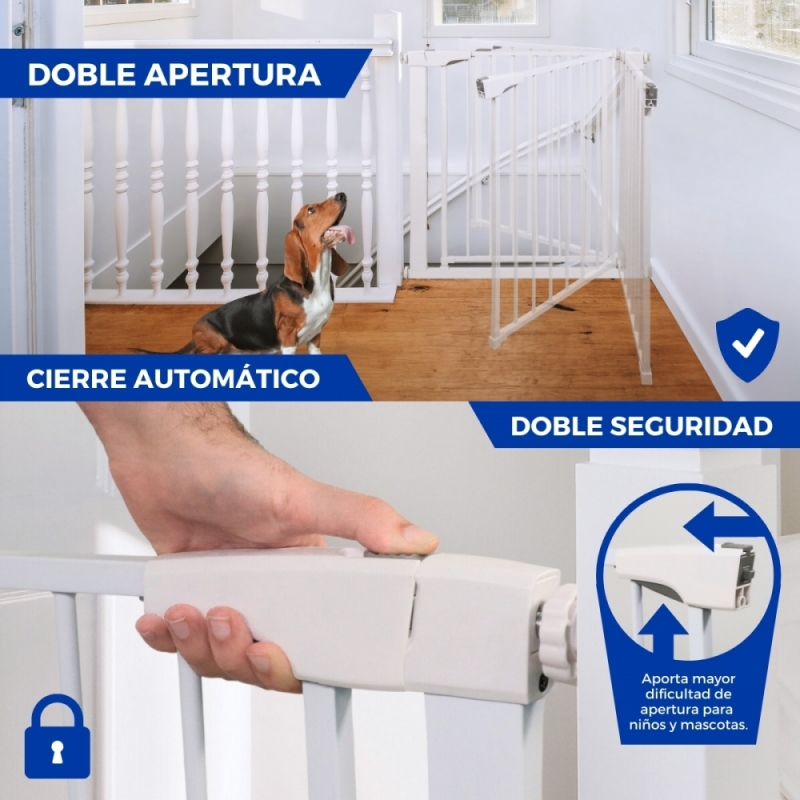 DOBLE APERTURA

CIERRE AUTOMÁTICO

DOBLE SEGURIDAD

Aporta mayor dificultad de apertura para niños y mascotas.