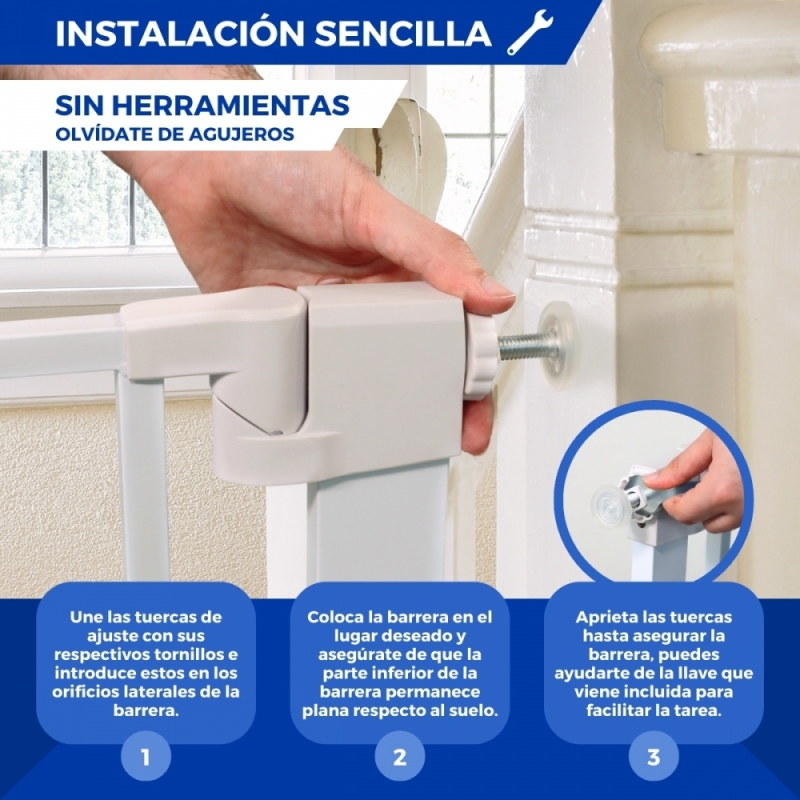 INSTALACIÓN SENCILLA

SIN HERRAMIENTAS
OLVÍDATE DE AGUJEROS

Une las tuercas de ajuste con sus respectivos tornillos e introduce estos en los orificios laterales de la barrera.

1

Coloca la barrera en el lugar deseado y asegúrate de que la parte inferior de la barrera permanece plana respecto al suelo.

2

Aprieta las tuercas hasta asegurar la barrera, puedes ayudarte de la llave que viene incluida para facilitar la tarea.

3