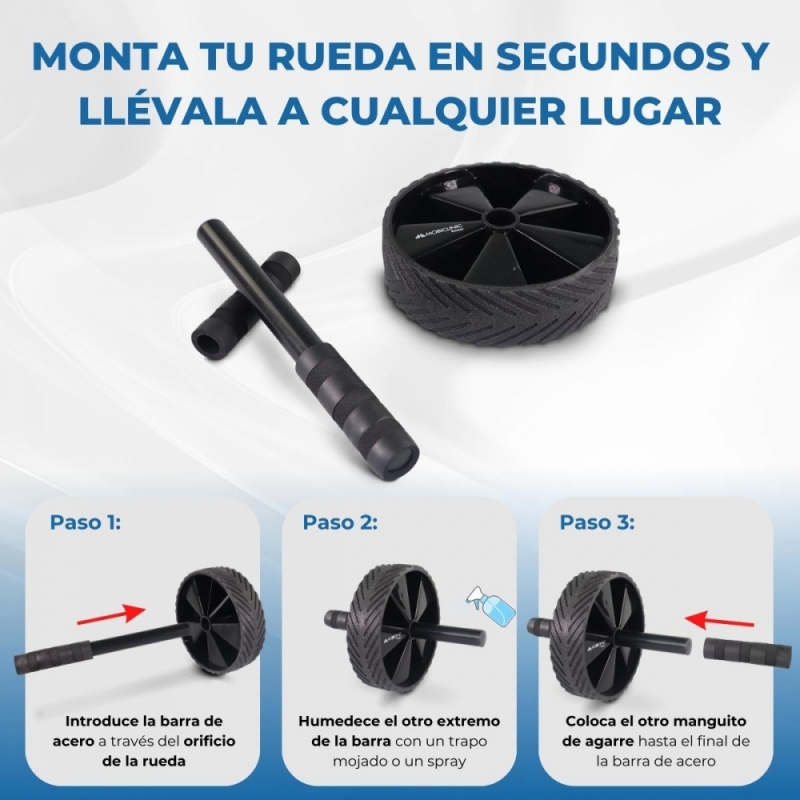 MONTA TU RUEDA EN SEGUNDOS Y LLÉVALA A CUALQUIER LUGAR

MOBICLINIC

Paso 1:

Introduce la barra de acero a través del orificio de la rueda

Paso 2:

Humedece el otro extremo de la barra con un trapo mojado o un spray

Paso 3:

Coloca el otro manguito de agarre hasta el final de la barra de acero